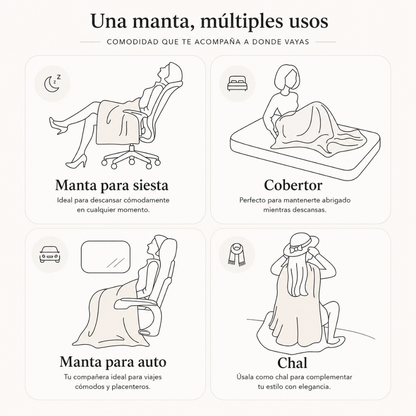 Una manta, múltiples usos

COMODIDAD QUE TE ACOMPAÑA A DONDE VAYAS

Manta para siesta
Ideal para descansar cómodamente en cualquier momento.

Cobertor
Perfecto para mantenerte abrigado mientras descansas.

Manta para auto
Tu compañera ideal para viajes cómodos y placenteros.

Chal
Úsala como chal para complementar tu estilo con elegancia.