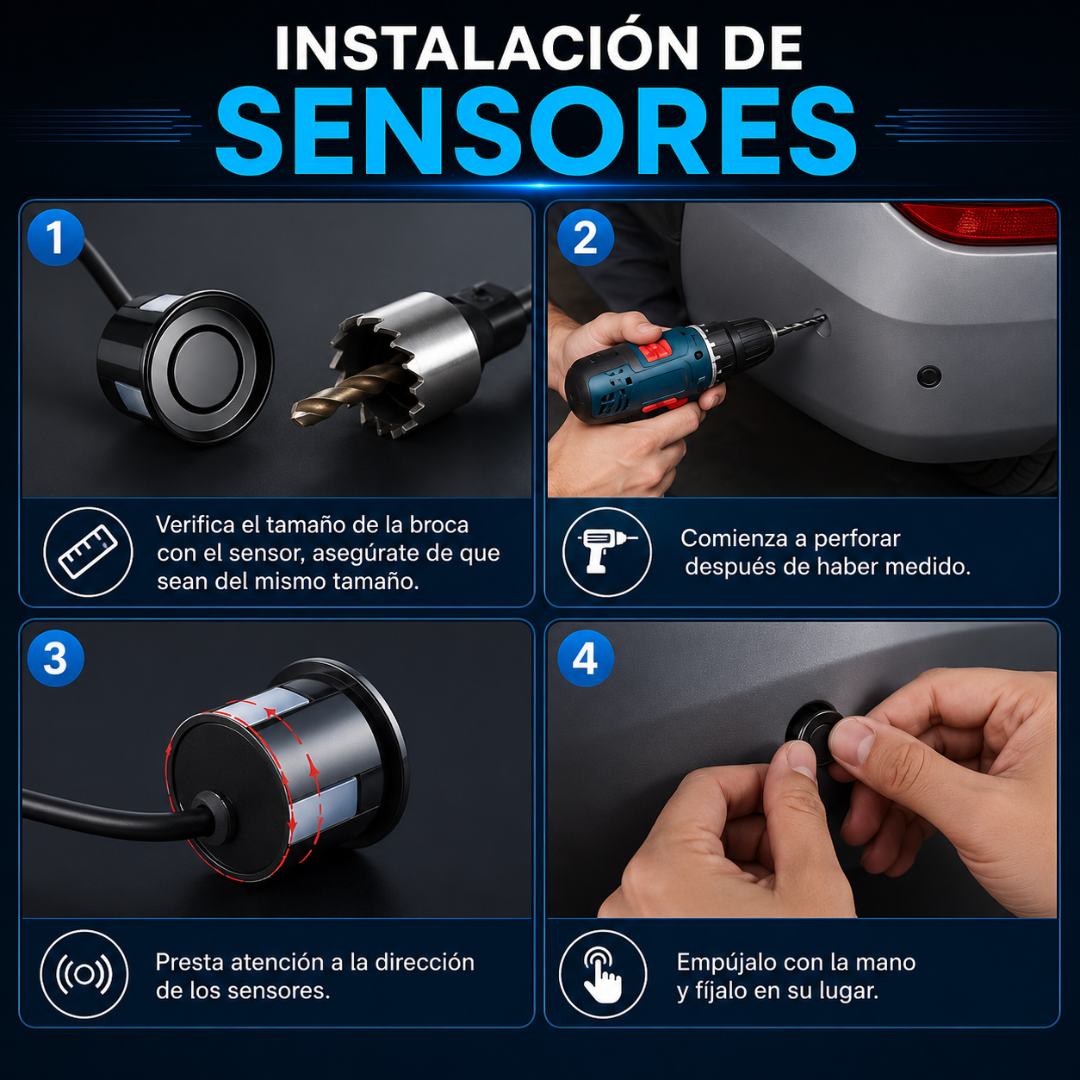 INSTALACIÓN DE
SENSORES

1

Verifica el tamaño de la broca con el sensor, asegúrate de que sean del mismo tamaño.

2

Comienza a perforar después de haber medido.

3

Presta atención a la dirección de los sensores.

4

Empújalo con la mano y fíjalo en su lugar.