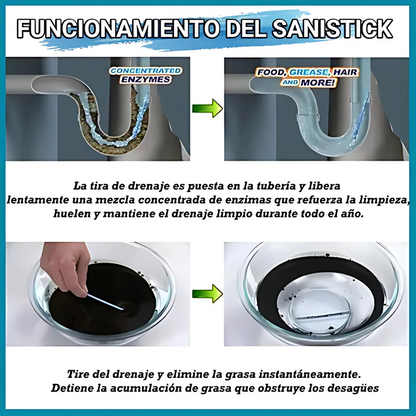 FUNCIONAMIENTO DEL SANISTICK

CONCENTRATED ENZYMES

FOOD, GREASE, HAIR AND MORE!

La tira de drenaje es puesta en la tubería y libera lentamente una mezcla concentrada de enzimas que refuerza la limpieza, huelen y mantiene el drenaje limpio durante todo el año.

Tire del drenaje y elimine la grasa instantáneamente. Detiene la acumulación de grasa que obstruye los desagües