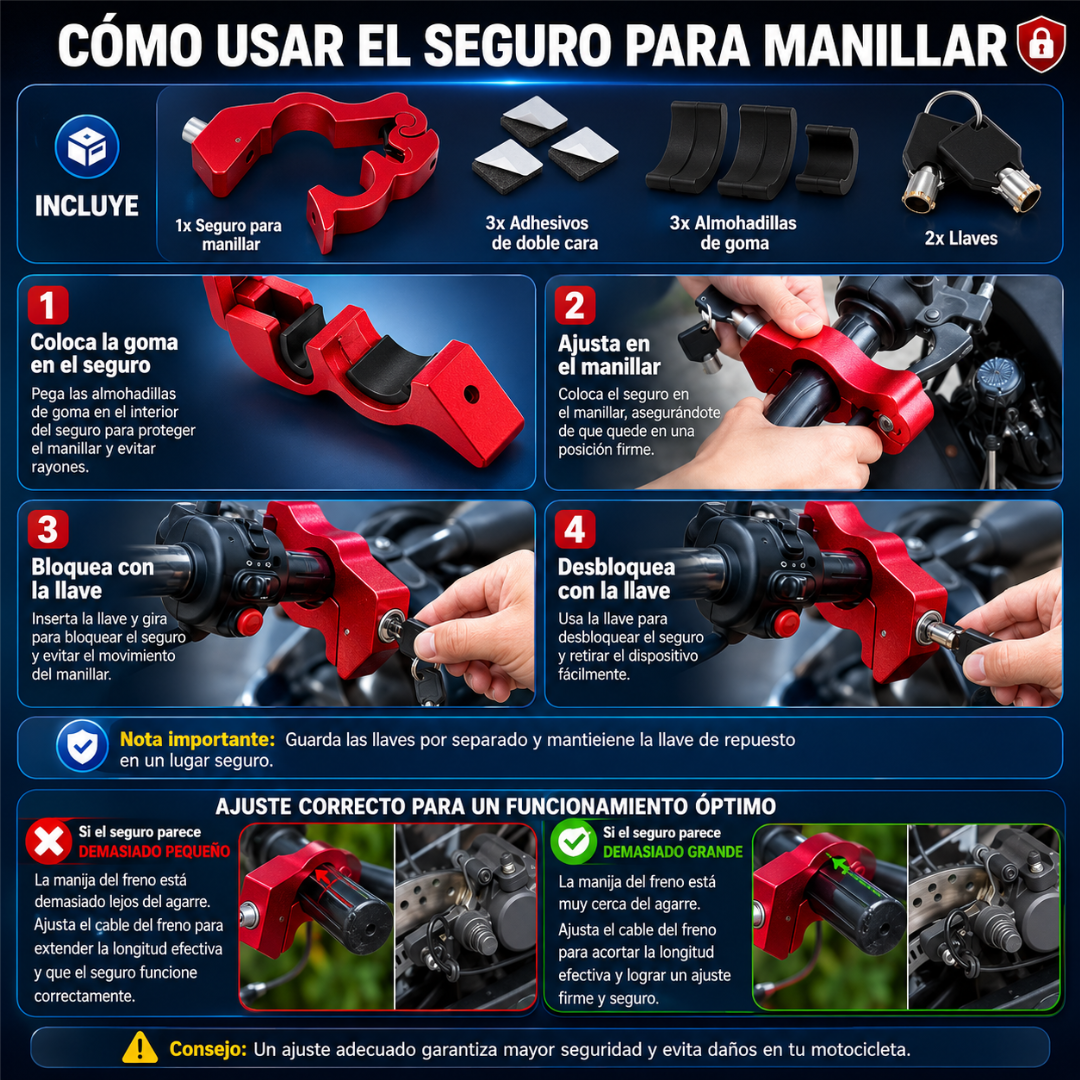 CÓMO USAR EL SEGURO PARA MANILLAR

INCLUYE

1x Seguro para manillar

3x Adhesivos de doble cara

3x Almohadillas de goma

2x Llaves

1
Coloca la goma en el seguro
Pega las almohadillas de goma en el interior del seguro para proteger el manillar y evitar rayones.

2
Ajusta en el manillar
Coloca el seguro en el manillar, asegurándote de que quede en una posición firme.

3
Bloquea con la llave
Inserta la llave y gira para bloquear el seguro y evitar el movimiento del manillar.

4
Desbloquea con la llave
Usa la llave para desbloquear el seguro y retirar el dispositivo fácilmente.

Nota importante: Guarda las llaves por separado y mantieiene la llave de repuesto en un lugar seguro.

AJUSTE CORRECTO PARA UN FUNCIONAMIENTO ÓPTIMO

Si el seguro parece DEMASIADO PEQUEÑO
La manija del freno está demasiado lejos del agarre. Ajusta el cable del freno para extender la longitud efectiva y que el seguro funcione correctamente.

Si el seguro parece DEMASIADO GRANDE
La manija del freno está muy cerca del agarre. Ajusta el cable del freno para acortar la longitud efectiva y lograr un ajuste firme y seguro.

Consejo: Un ajuste adecuado garantiza mayor seguridad y evita daños en tu motocicleta.