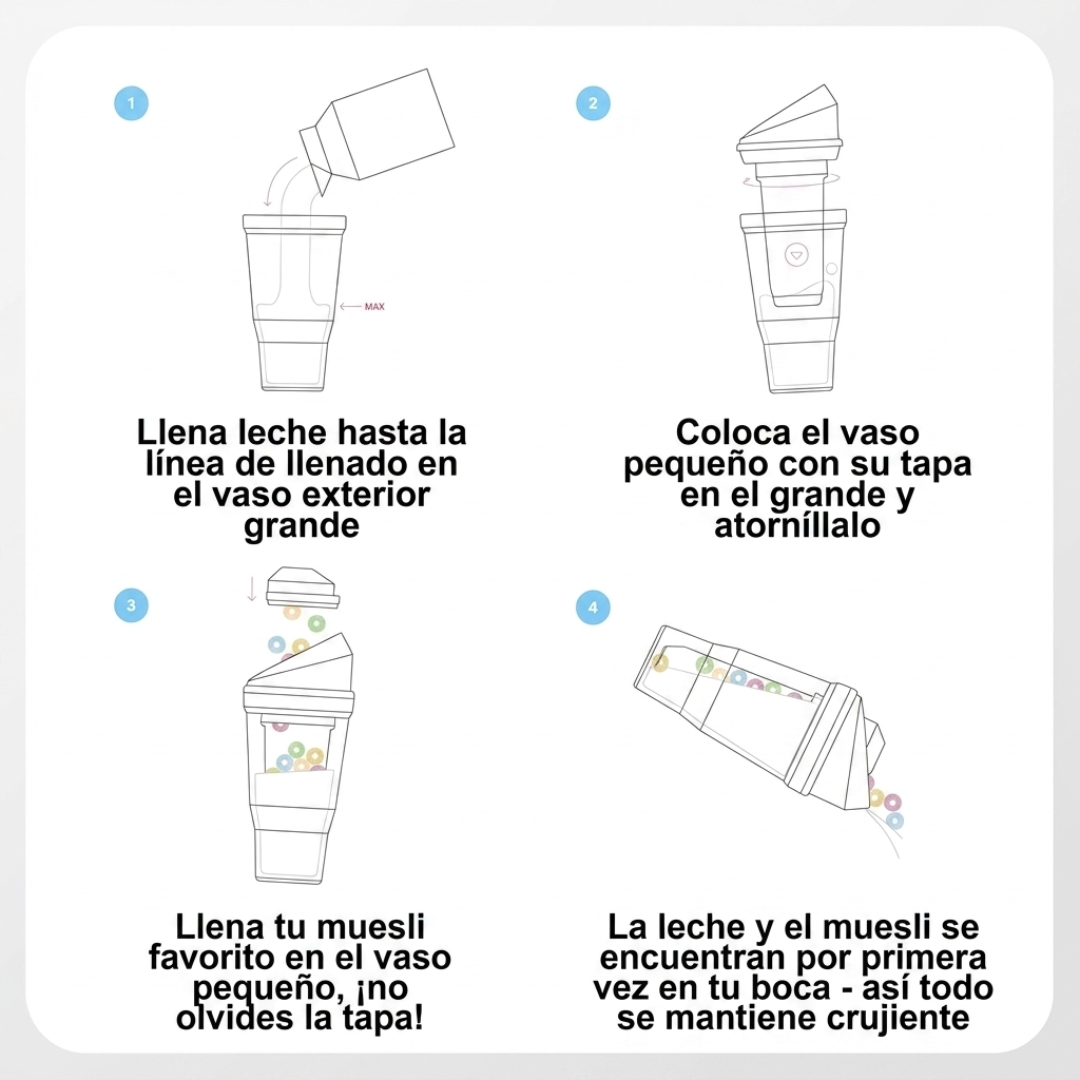 1

MAX

Llena leche hasta la línea de llenado en el vaso exterior grande

2

Coloca el vaso pequeño con su tapa en el grande y atorníllalo

3

Llena tu muesli favorito en el vaso pequeño, ¡no olvides la tapa!

4

La leche y el muesli se encuentran por primera vez en tu boca - así todo se mantiene crujiente