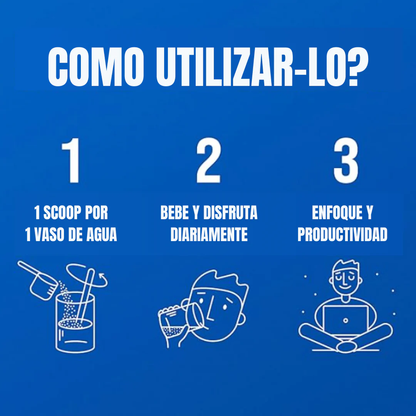 COMO UTILIZAR-LO?

1

1 SCOOP POR 1 VASO DE AGUA

2

BEBE Y DISFRUTA DIARIAMENTE

3

ENFOQUE Y PRODUCTIVIDAD