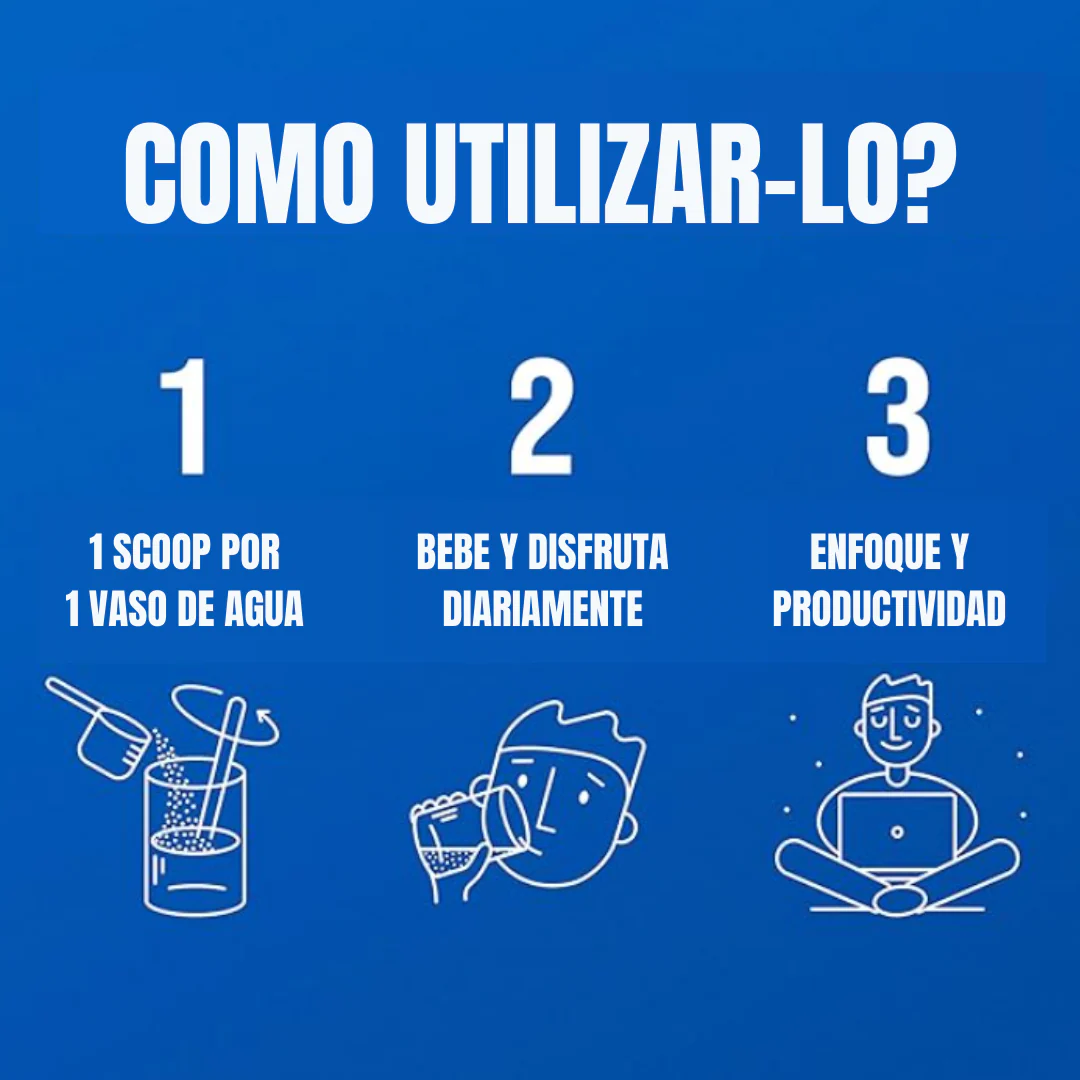 COMO UTILIZAR-LO?

1

1 SCOOP POR 1 VASO DE AGUA

2

BEBE Y DISFRUTA DIARIAMENTE

3

ENFOQUE Y PRODUCTIVIDAD