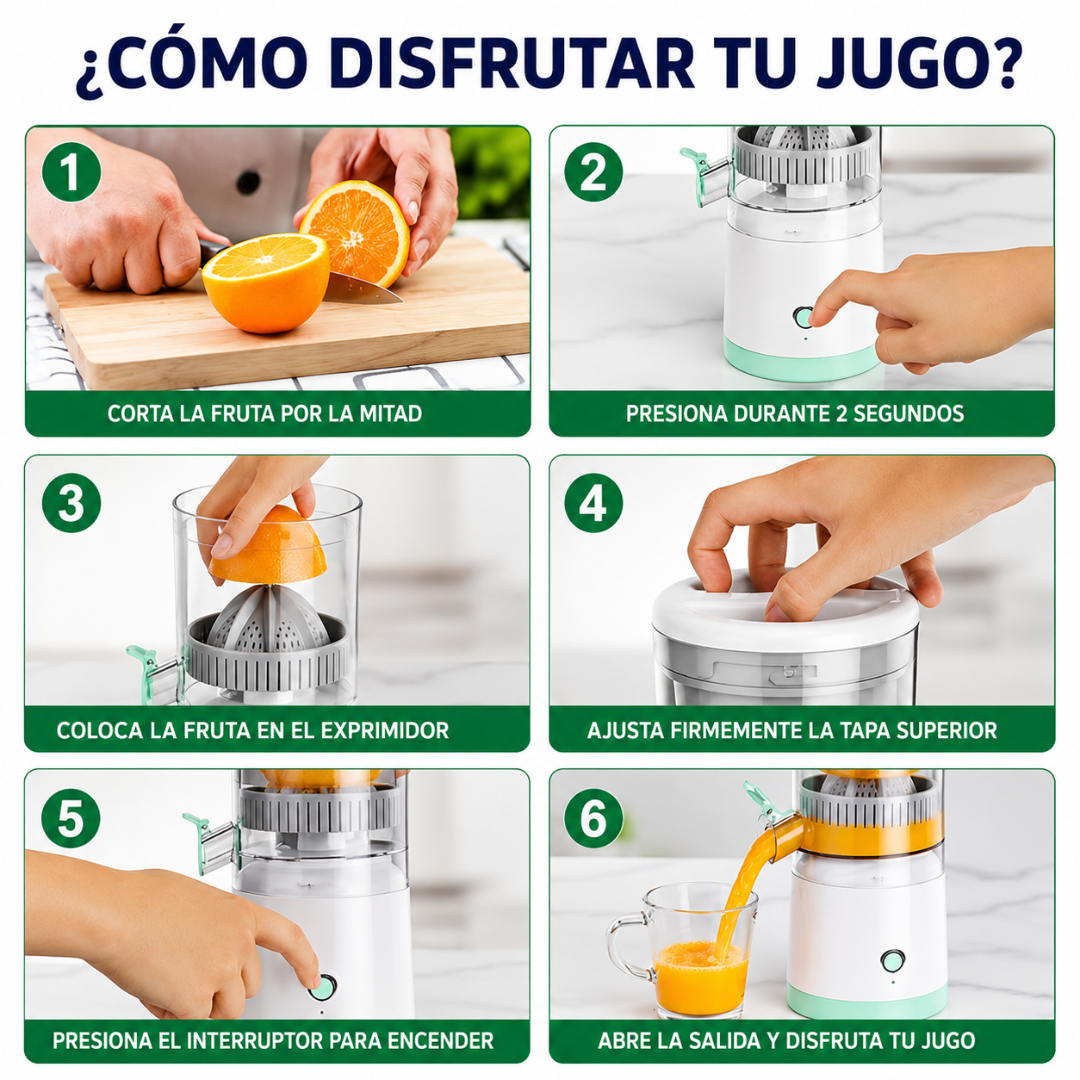 ¿CÓMO DISFRUTAR TU JUGO?

1
CORTA LA FRUTA POR LA MITAD

2
PRESIONA DURANTE 2 SEGUNDOS

3
COLOCA LA FRUTA EN EL EXPRIMIDOR

4
AJUSTA FIRMEMENTE LA TAPA SUPERIOR

5
PRESIONA EL INTERRUPTOR PARA ENCENDER

6
ABRE LA SALIDA Y DISFRUTA TU JUGO