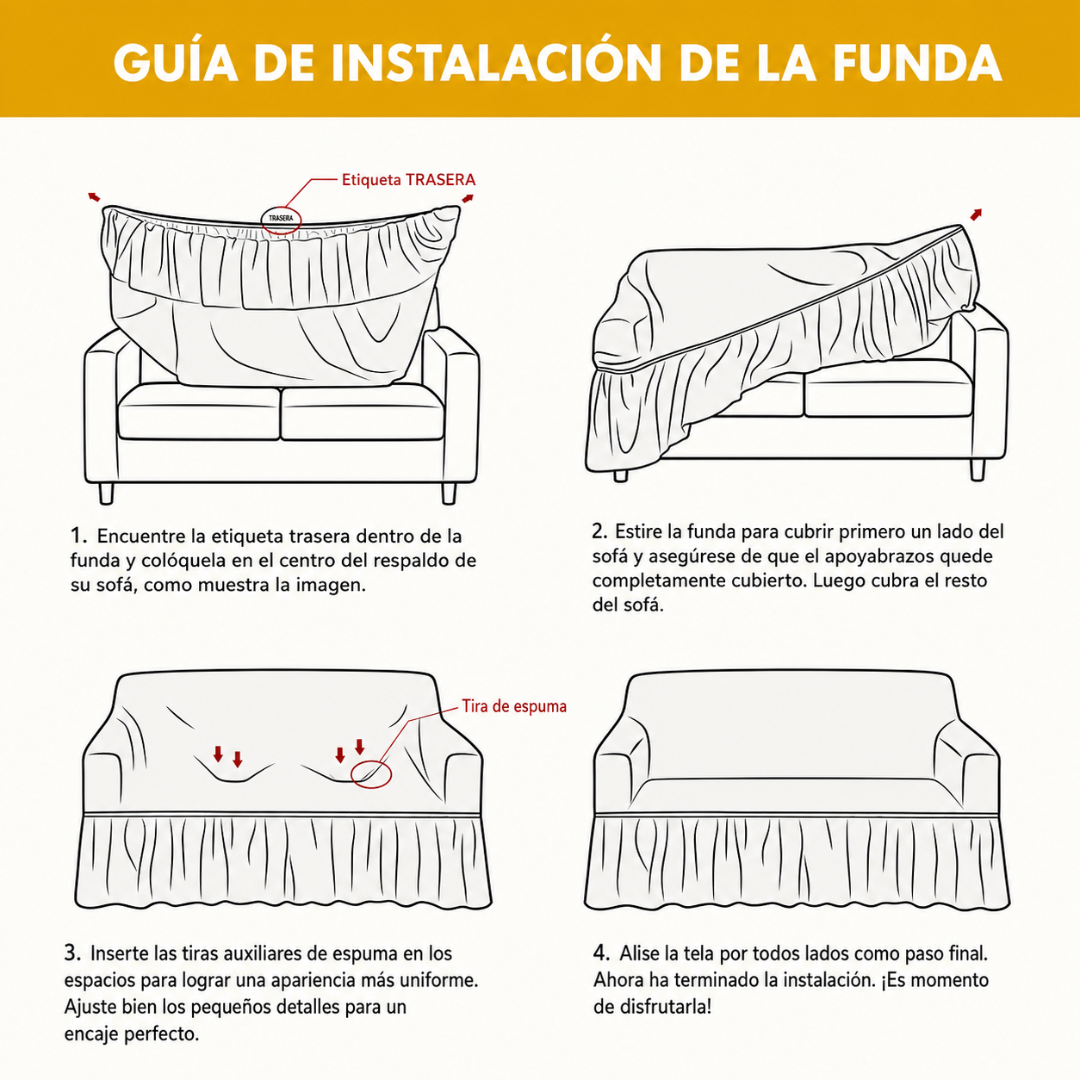 GUÍA DE INSTALACIÓN DE LA FUNDA

Etiqueta TRASERA

TRASERA

1. Encuentre la etiqueta trasera dentro de la funda y colóquela en el centro del respaldo de su sofá, como muestra la imagen.

2. Estire la funda para cubrir primero un lado del sofá y asegúrese de que el apoyabrazos quede completamente cubierto. Luego cubra el resto del sofá.

Tira de espuma

3. Inserte las tiras auxiliares de espuma en los espacios para lograr una apariencia más uniforme. Ajuste bien los pequeños detalles para un encaje perfecto.

4. Alise la tela por todos lados como paso final. Ahora ha terminado la instalación. ¡Es momento de disfrutarla!