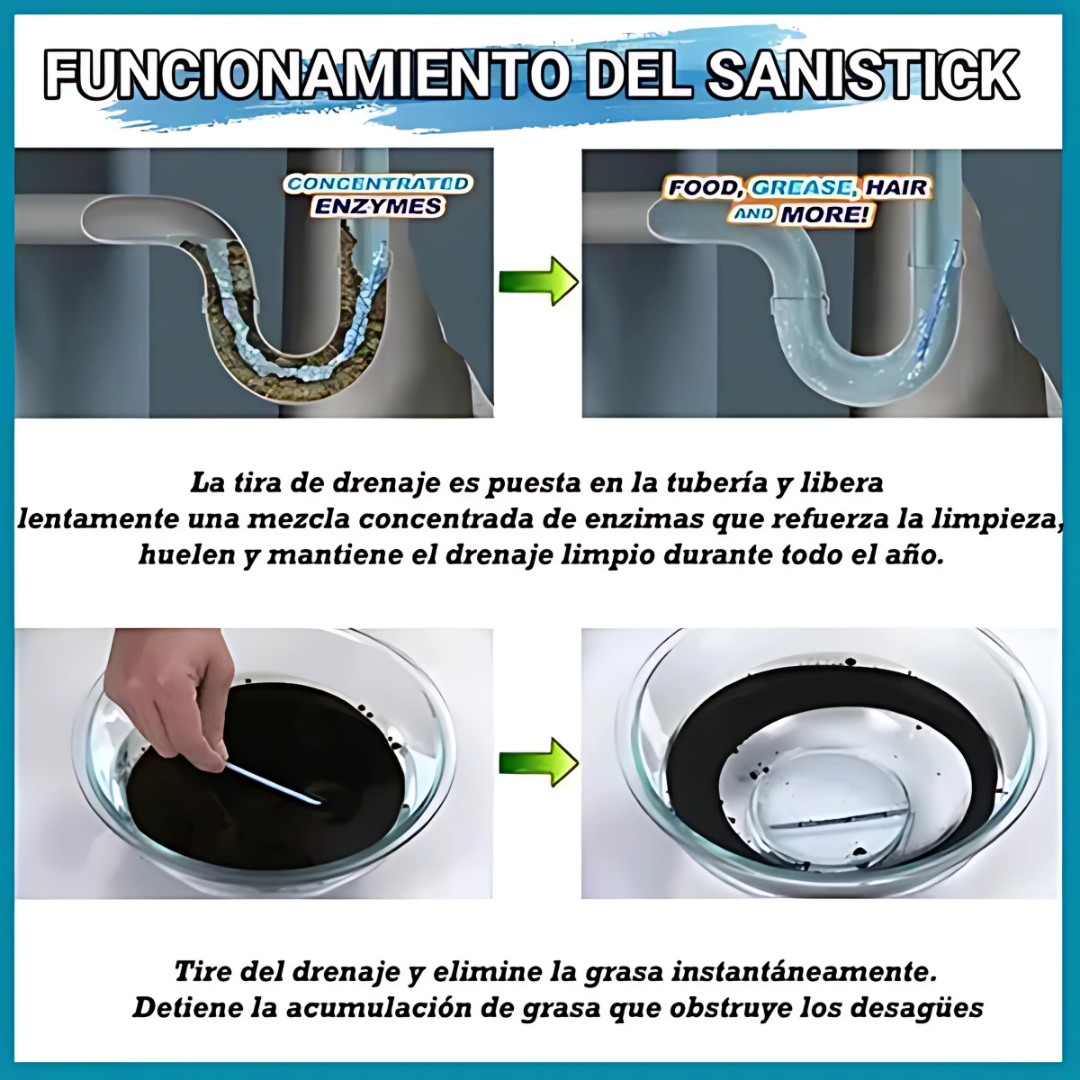 FUNCIONAMIENTO DEL SANISTICK

CONCENTRATED ENZYMES

FOOD, GREASE, HAIR AND MORE!

La tira de drenaje es puesta en la tubería y libera lentamente una mezcla concentrada de enzimas que refuerza la limpieza, huelen y mantiene el drenaje limpio durante todo el año.

Tire del drenaje y elimine la grasa instantáneamente. Detiene la acumulación de grasa que obstruye los desagües