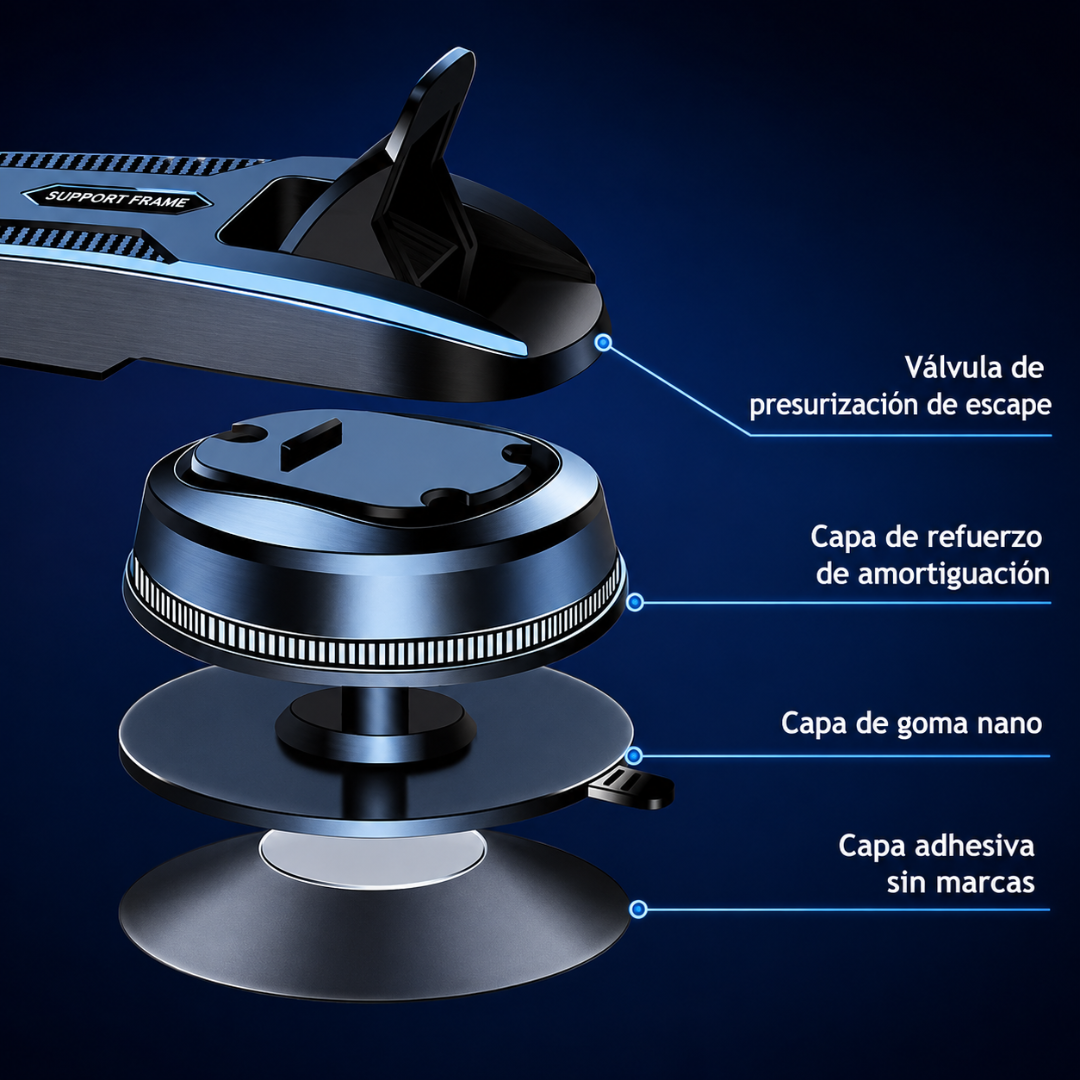 SUPPORT FRAME

Válvula de presurización de escape

Capa de refuerzo de amortiguación

Capa de goma nano

Capa adhesiva sin marcas